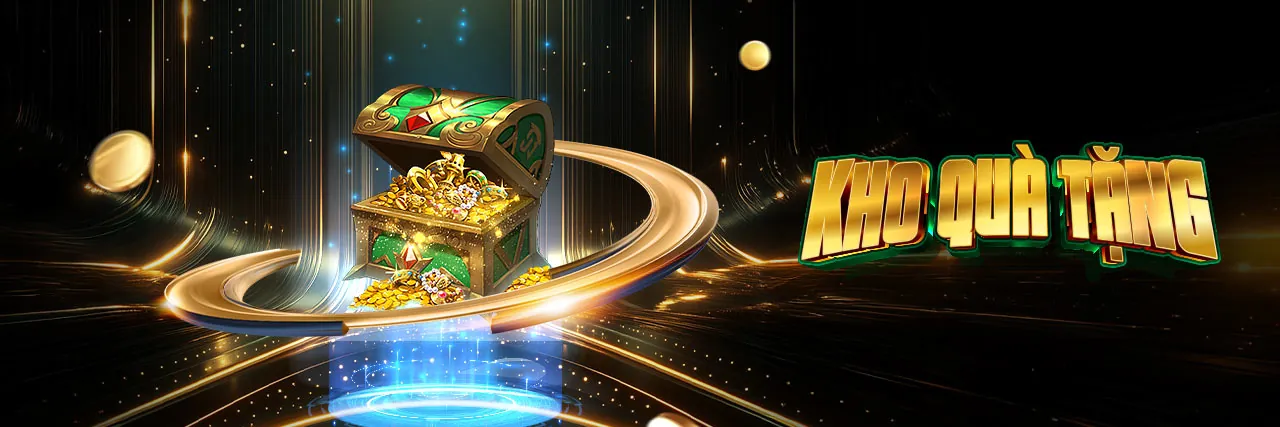 KHO QUÀ TẶNG